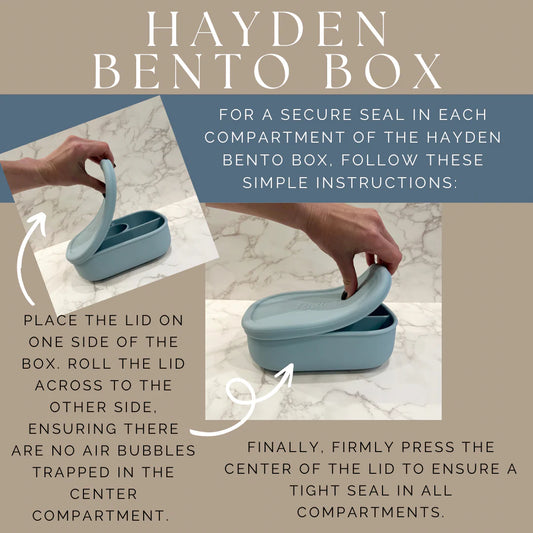 HAYDEN
BENTO BOX

FOR A SECURE SEAL IN EACH COMPARTMENT OF THE HAYDEN BENTO BOX, FOLLOW THESE SIMPLE INSTRUCTIONS:

PLACE THE LID ON ONE SIDE OF THE BOX. ROLL THE LID ACROSS TO THE OTHER SIDE, ENSURING THERE ARE NO AIR BUBBLES TRAPPED IN THE CENTER COMPARTMENT.

FINALLY, FIRMLY PRESS THE CENTER OF THE LID TO ENSURE A TIGHT SEAL IN ALL COMPARTMENTS.